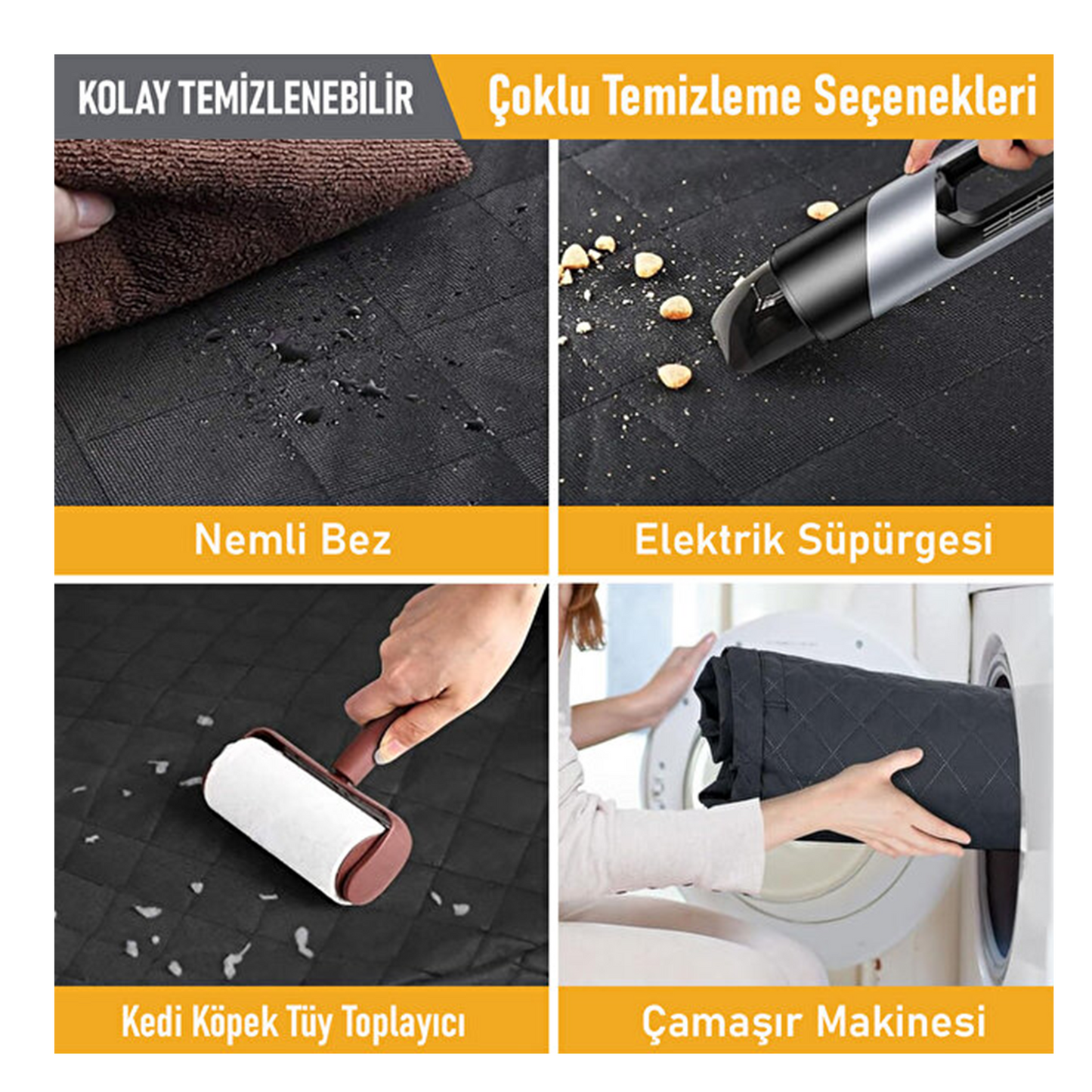 KOLAY TEMİZLENEBİLİR

Çoklu Temizleme Seçenekleri

Nemli Bez

Elektrik Süpürgesi

Kedi Köpek Tüy Toplayıcı

Çamaşır Makinesi